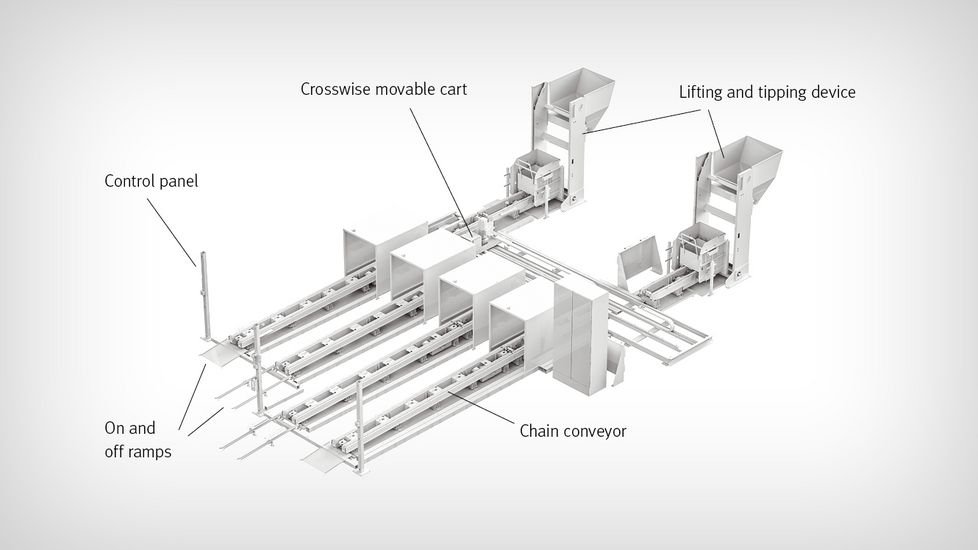 Crosswise movable cart

Lifting and tipping device

Control panel

On and off ramps

Chain conveyor