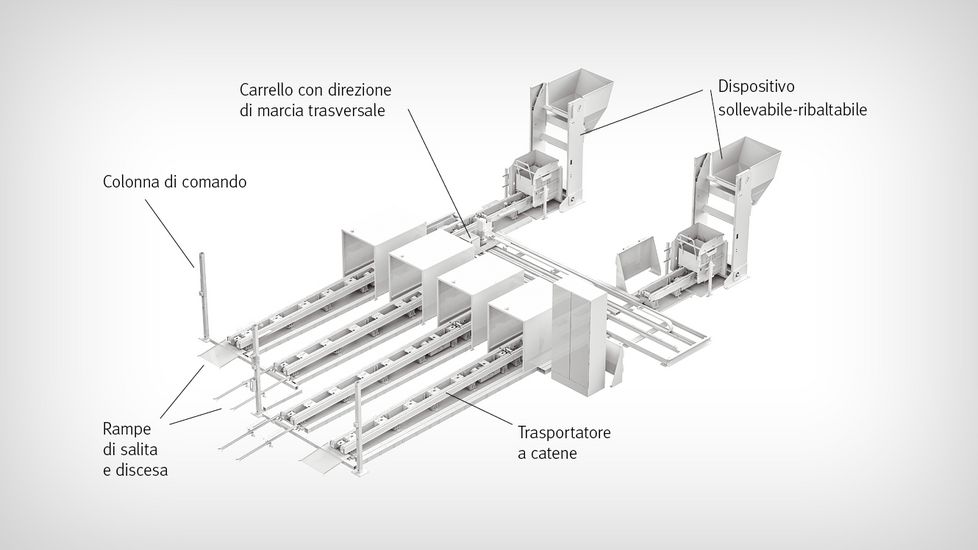 Carrello con direzione di marcia trasversale

Dispositivo sollevabile-ribaltabile

Colonna di comando

Rampe di salita e discesa

Trasportatore a catene