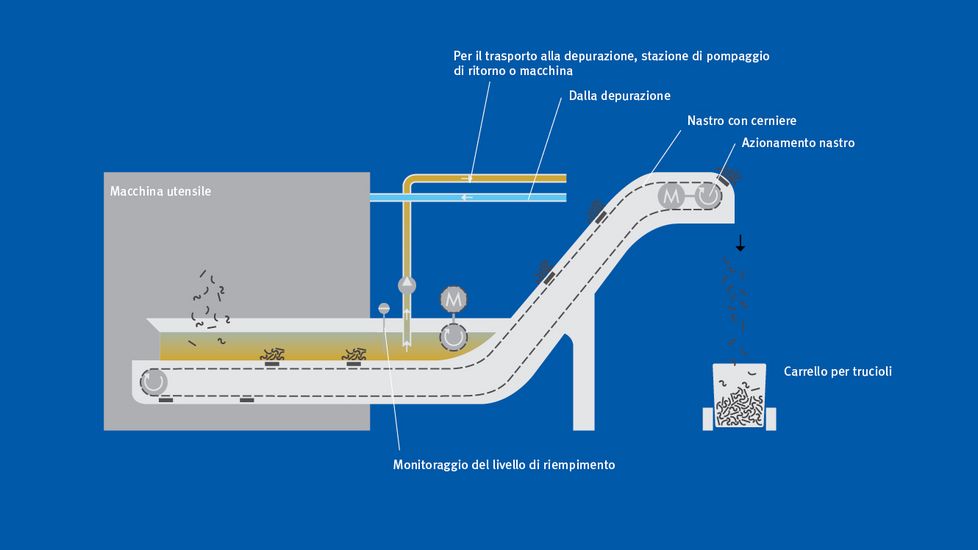 Per il trasporto alla depurazione, stazione di pompaggio di ritorno o macchina

Dalla depurazione

Nastro con cerniere

Azionamento nastro

Macchina utensile

M

M

Carrello per trucioli

Monitoraggio del livello di riempimento