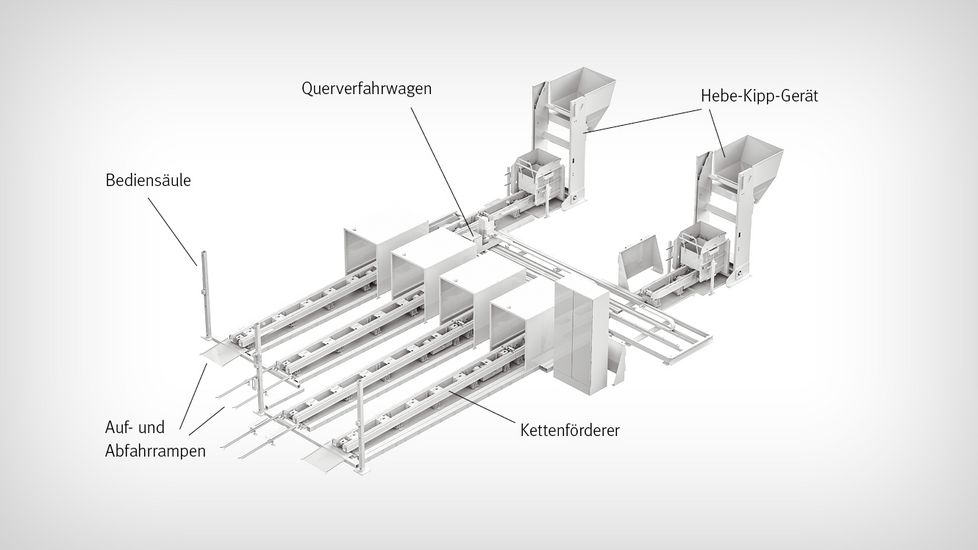 Querverfahrwagen

Hebe-Kipp-Gerät

Bediensäule

Auf- und Abfahrrampen

Kettenförderer