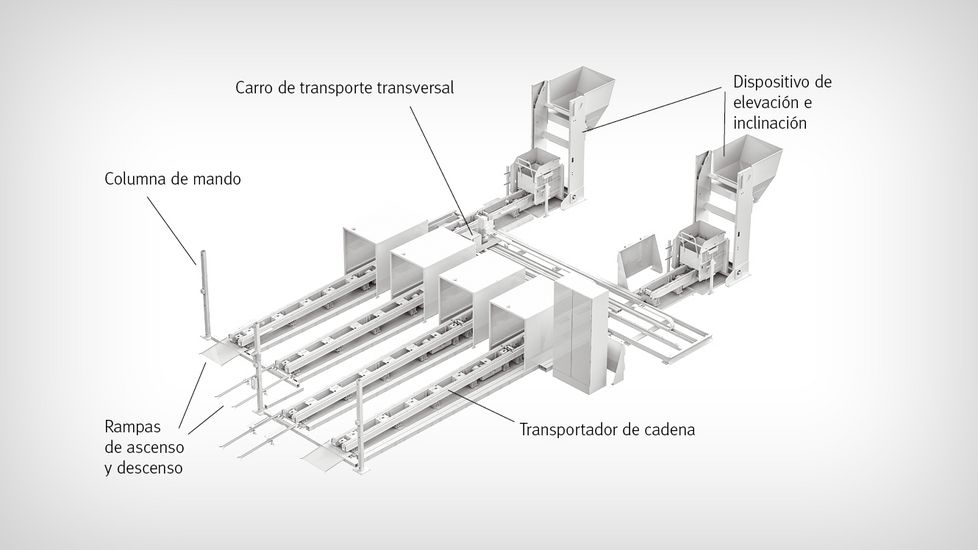 Carro de transporte transversal

Dispositivo de elevación e inclinación

Columna de mando

Rampas de ascenso y descenso

Transportador de cadena