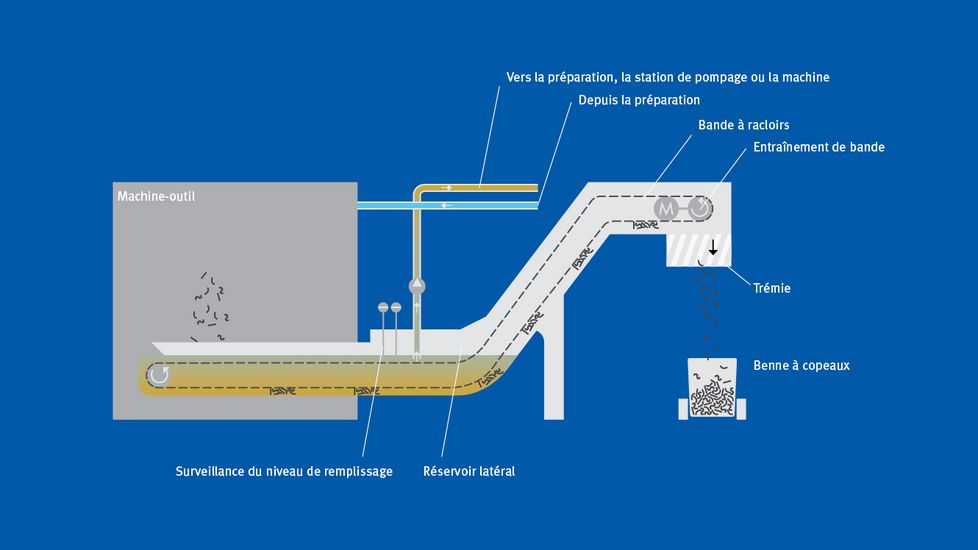 Vers la préparation, la station de pompage ou la machine
Depuis la préparation
Bande à racloirs
Entraînement de bande
Machine-outil
M
Trémie
Benne à copeaux
Surveillance du niveau de remplissage
Réservoir latéral