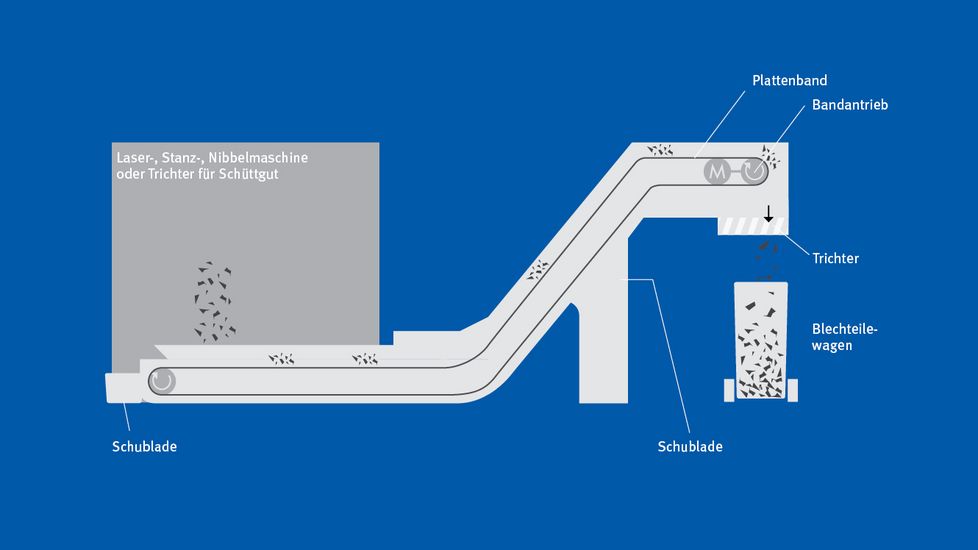 Plattenband

Bandantrieb

Laser-, Stanz-, Nibbelmaschine oder Trichter für Schüttgut

M

Trichter

Blechteilewagen

Schublade

Schublade