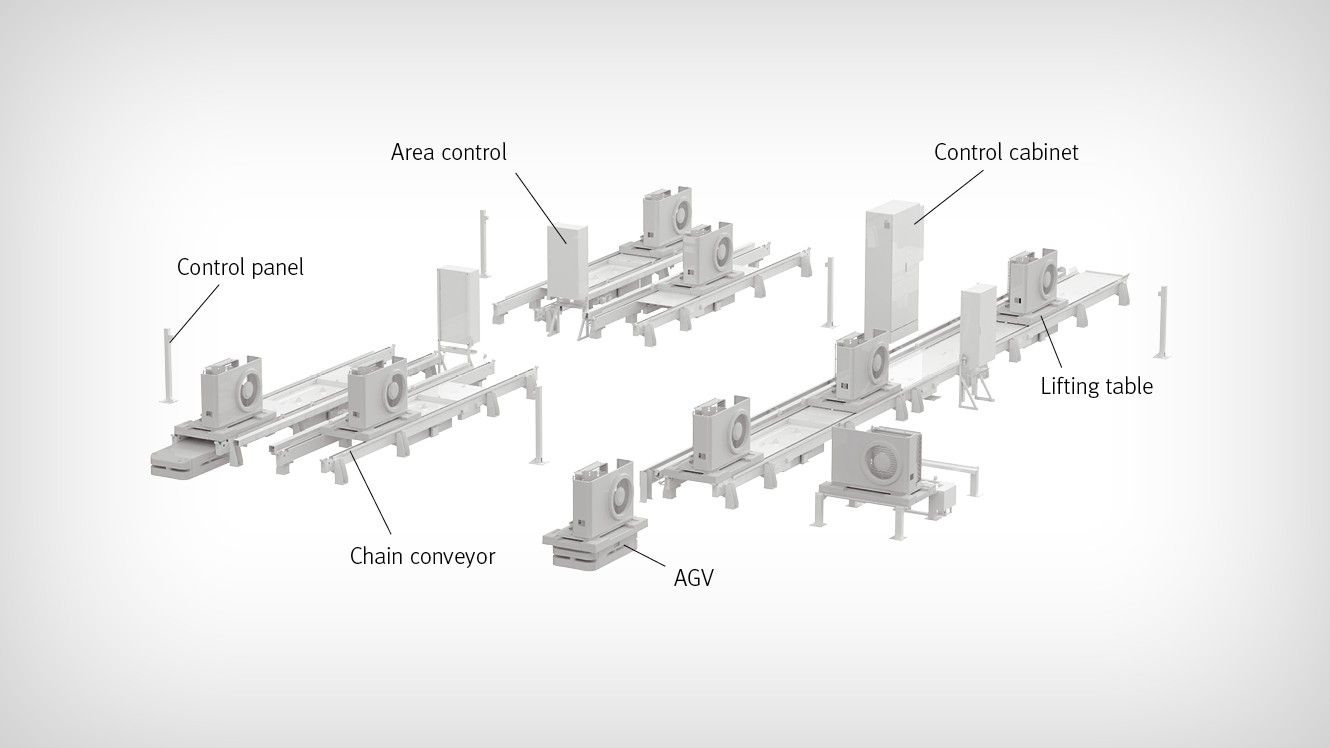 Area control

Control cabinet

Control panel

Lifting table

Chain conveyor

AGV