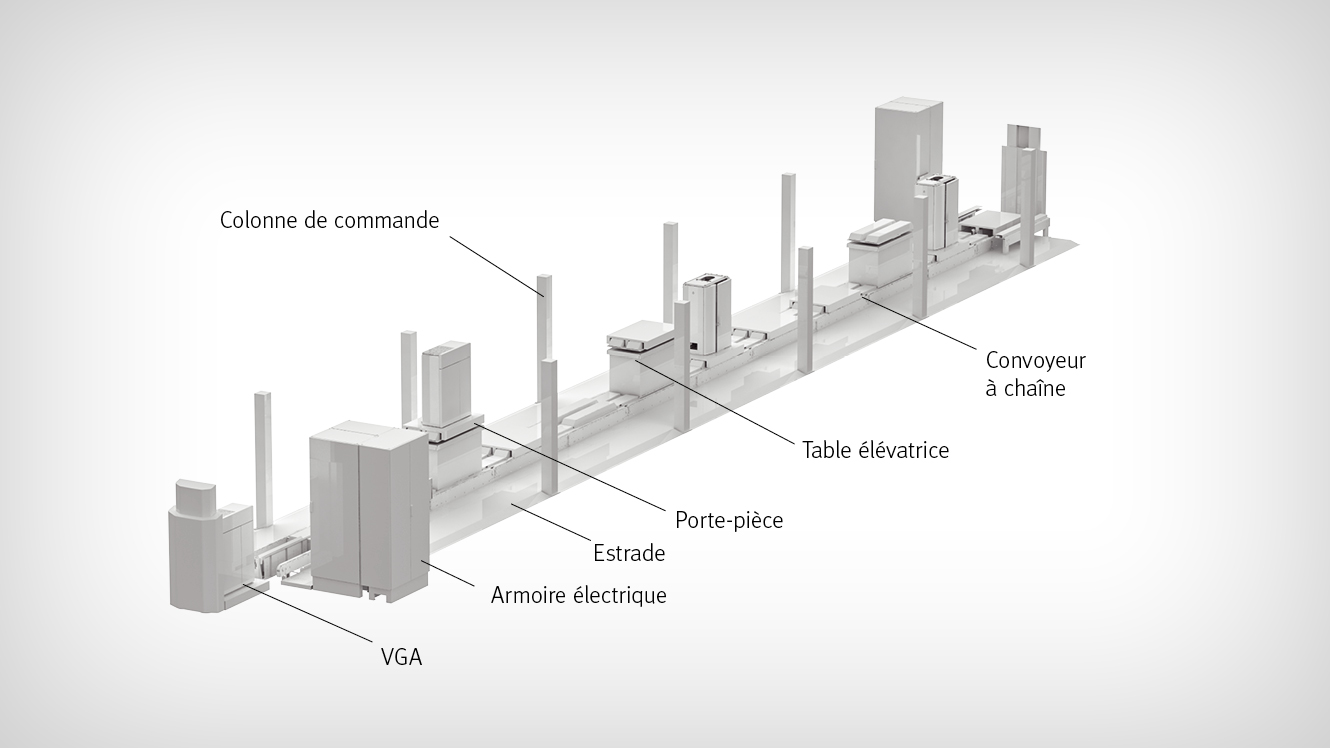 Colonne de commande

Convoyeur
à chaîne

Table élévatrice

Porte-pièce

Estrade

Armoire électrique

VGA