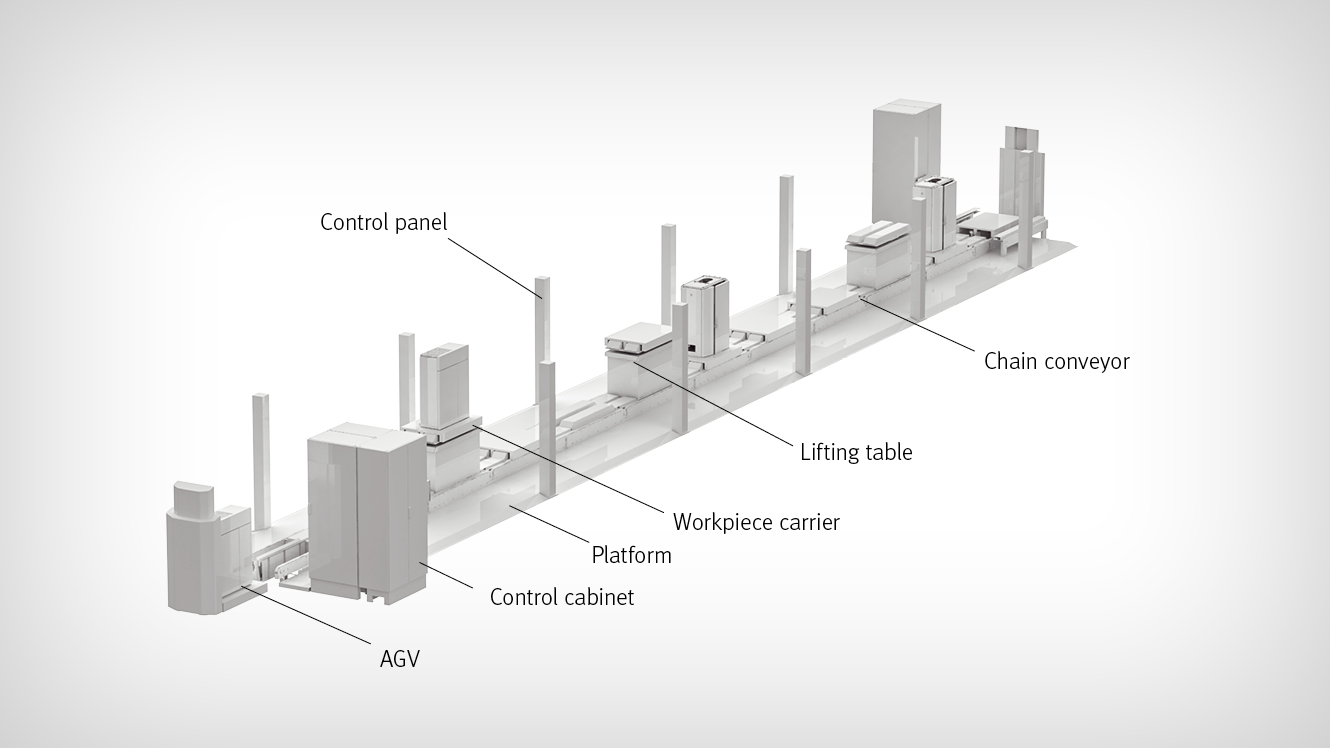 Control panel

Chain conveyor

Lifting table

Workpiece carrier

Platform

Control cabinet

AGV