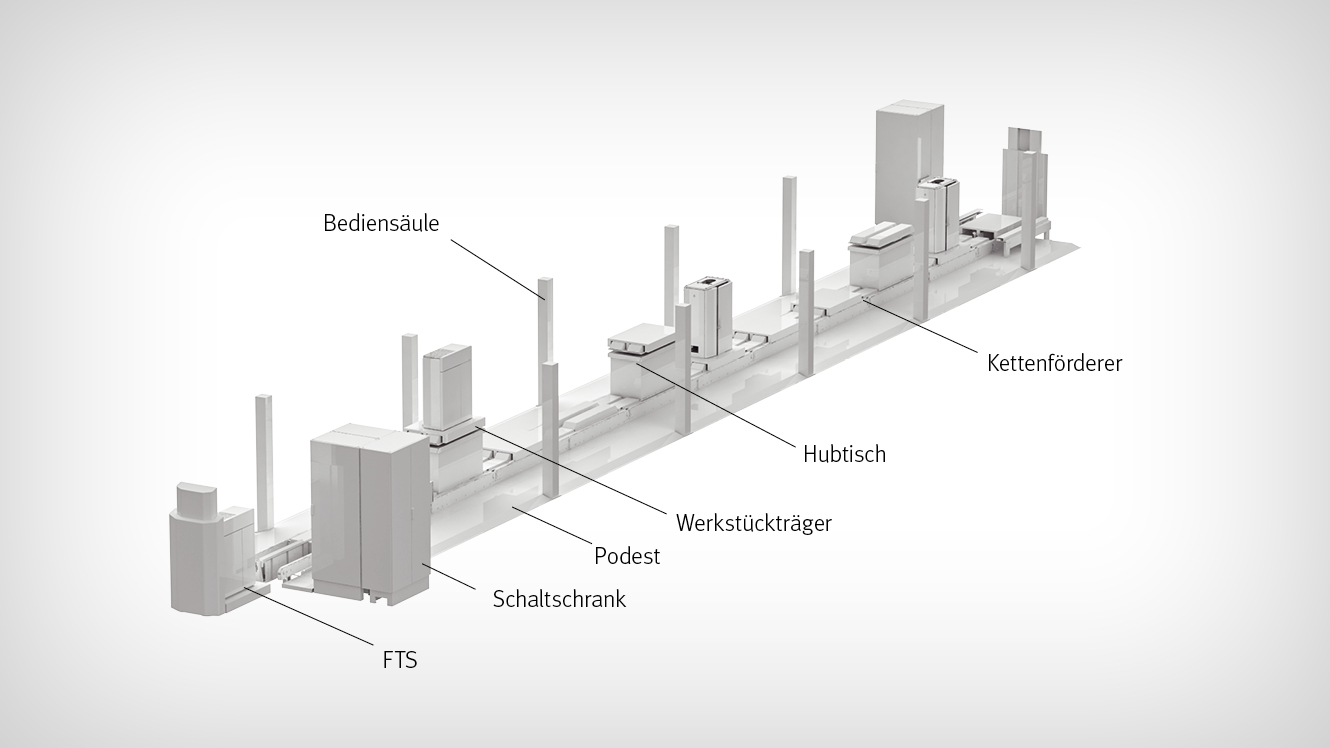 Bediensäule

Kettenförderer

Hubtisch

Werkstückträger

Podest

Schaltschrank

FTS